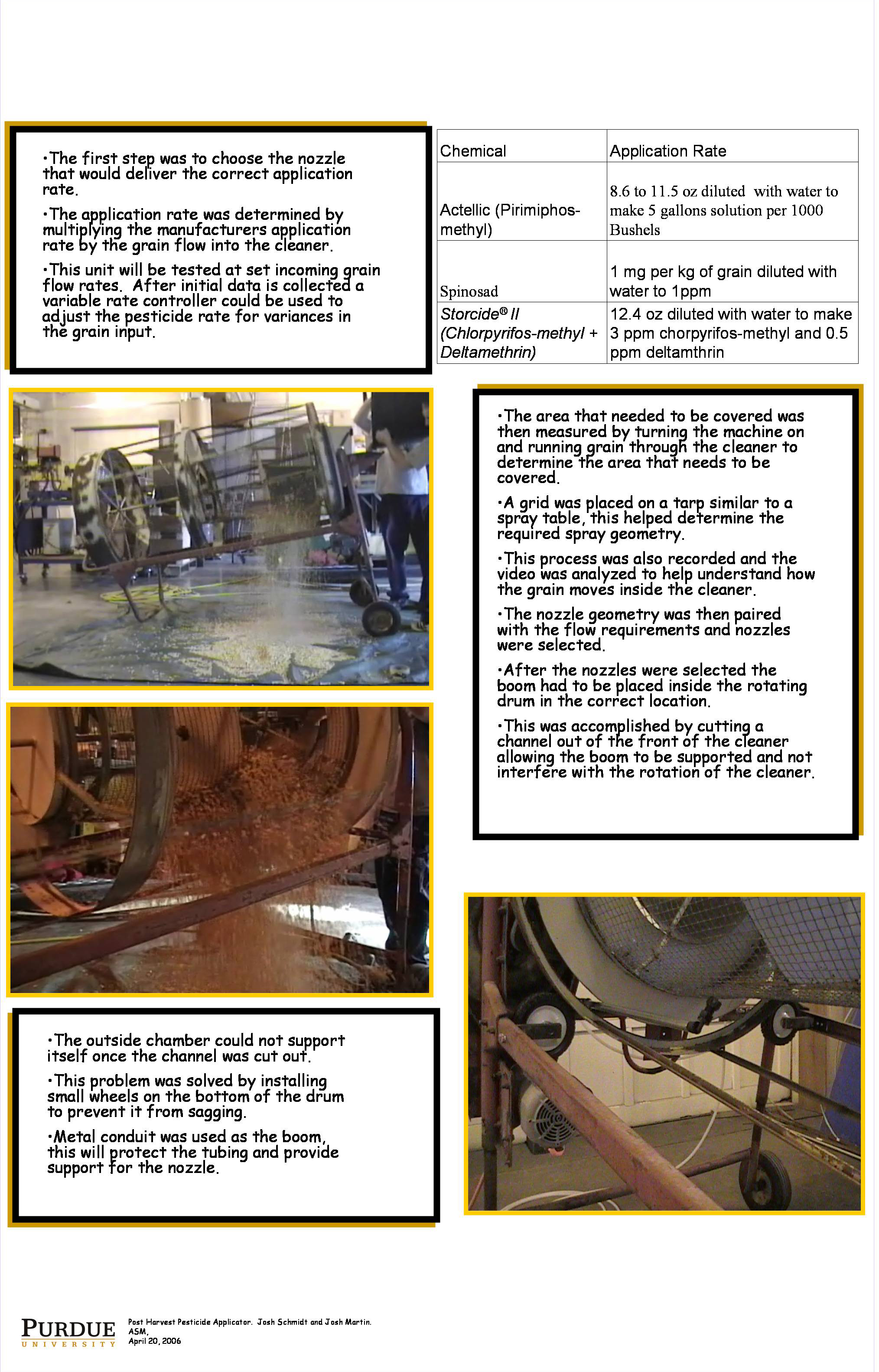 •The first step was to choose the nozzle that would deliver the correct application rate.

•The application rate was determined by multiplying the manufacturers application rate by the grain flow into the cleaner.

•This unit will be tested at set incoming grain flow rates. After initial data is collected a variable rate controller could be used to adjust the pesticide rate for variances in the grain input.

| Chemical | Application Rate |
|---|---|
| Actellic (Pirimiphos-methyl) | 8.6 to 11.5 oz diluted with water to make 5 gallons solution per 1000 Bushels |
| Spinosad | 1 mg per kg of grain diluted with water to 1ppm |
| Storcide® II (Chlorpyrifos-methyl + Deltamethrin) | 12.4 oz diluted with water to make 3 ppm chorpyrifos-methyl and 0.5 ppm deltamthrin |

•The area that needed to be covered was then measured by turning the machine on and running grain through the cleaner to determine the area that needs to be covered.

•A grid was placed on a tarp similar to a spray table, this helped determine the required spray geometry.

•This process was also recorded and the video was analyzed to help understand how the grain moves inside the cleaner.

•The nozzle geometry was then paired with the flow requirements and nozzles were selected.

•After the nozzles were selected the boom had to be placed inside the rotating drum in the correct location.

•This was accomplished by cutting a channel out of the front of the cleaner allowing the boom to be supported and not interfere with the rotation of the cleaner.

•The outside chamber could not support itself once the channel was cut out.

•This problem was solved by installing small wheels on the bottom of the drum to prevent it from sagging.

•Metal conduit was used as the boom, this will protect the tubing and provide support for the nozzle.

PURDUE
UNIVERSITY

Post Harvest Pesticide Applicator. Josh Schmidt and Josh Martin.
ASM,
April 20, 2006